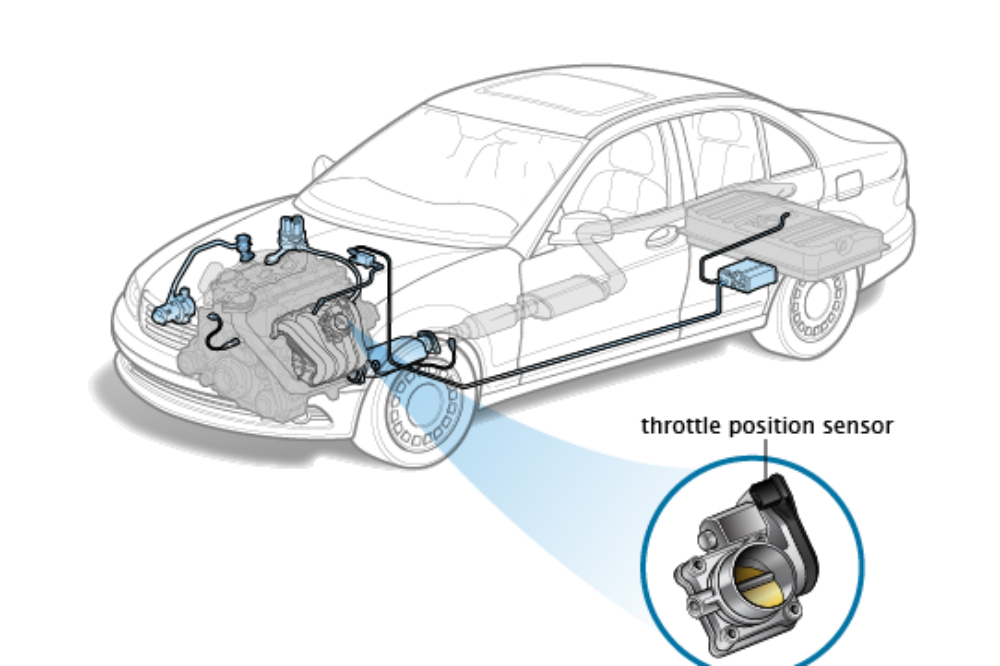 throttle position sensor