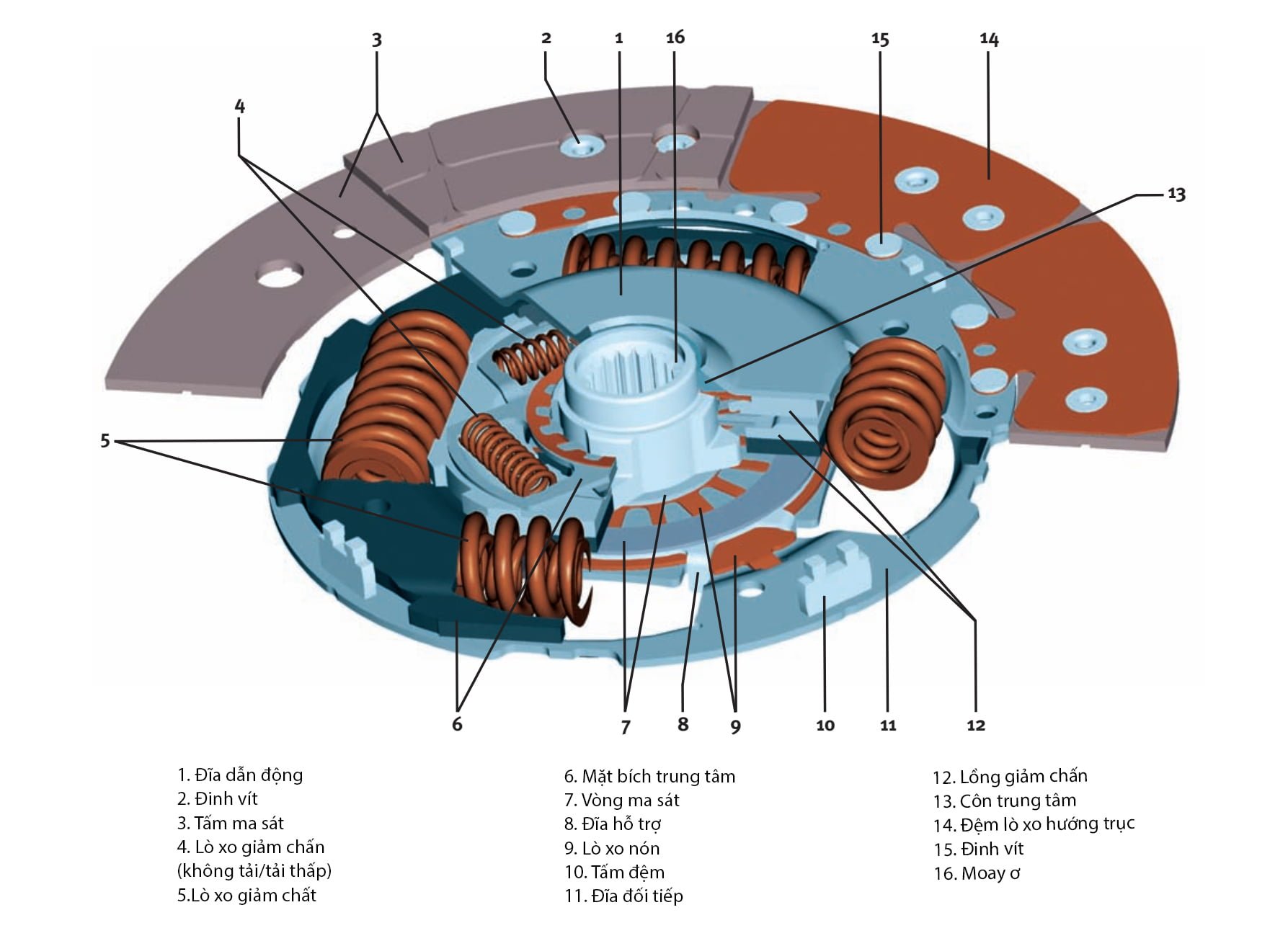 3
2
1
16
15
14
4
13
5
6
7
8
9
10
11
12

1. Đĩa dẫn động
2. Đinh vít
3. Tấm ma sát
4. Lò xo giảm chấn (không tải/tải thấp)
5.Lò xo giảm chất

6. Mặt bích trung tâm
7. Vòng ma sát
8. Đĩa hỗ trợ
9. Lò xo nón
10. Tấm đệm
11. Đĩa đối tiếp

12. Lồng giảm chấn
13. Côn trung tâm
14. Đệm lò xo hướng trục
15. Đinh vít
16. Moay ơ