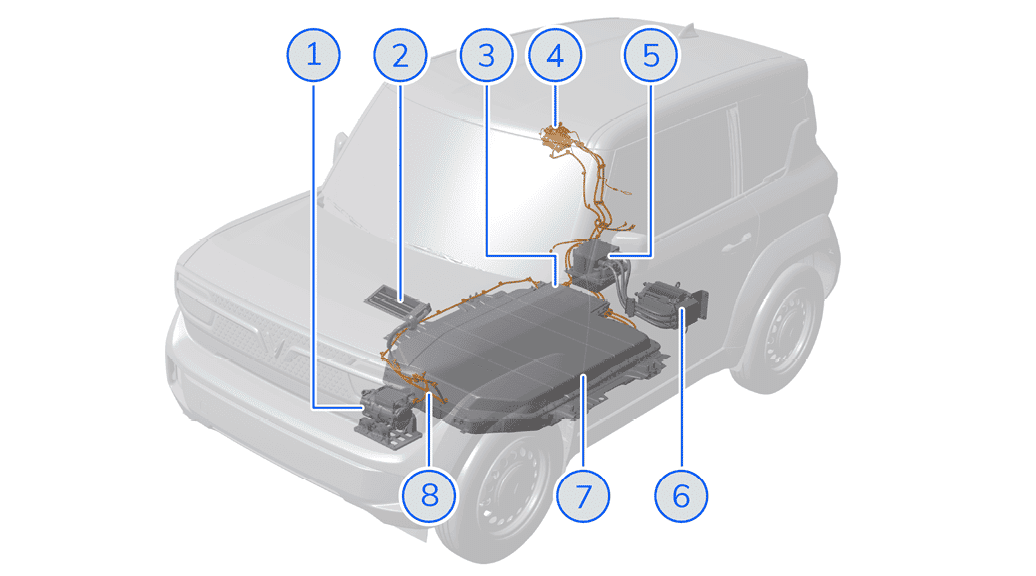 1
2
3
4
5
8
7
6